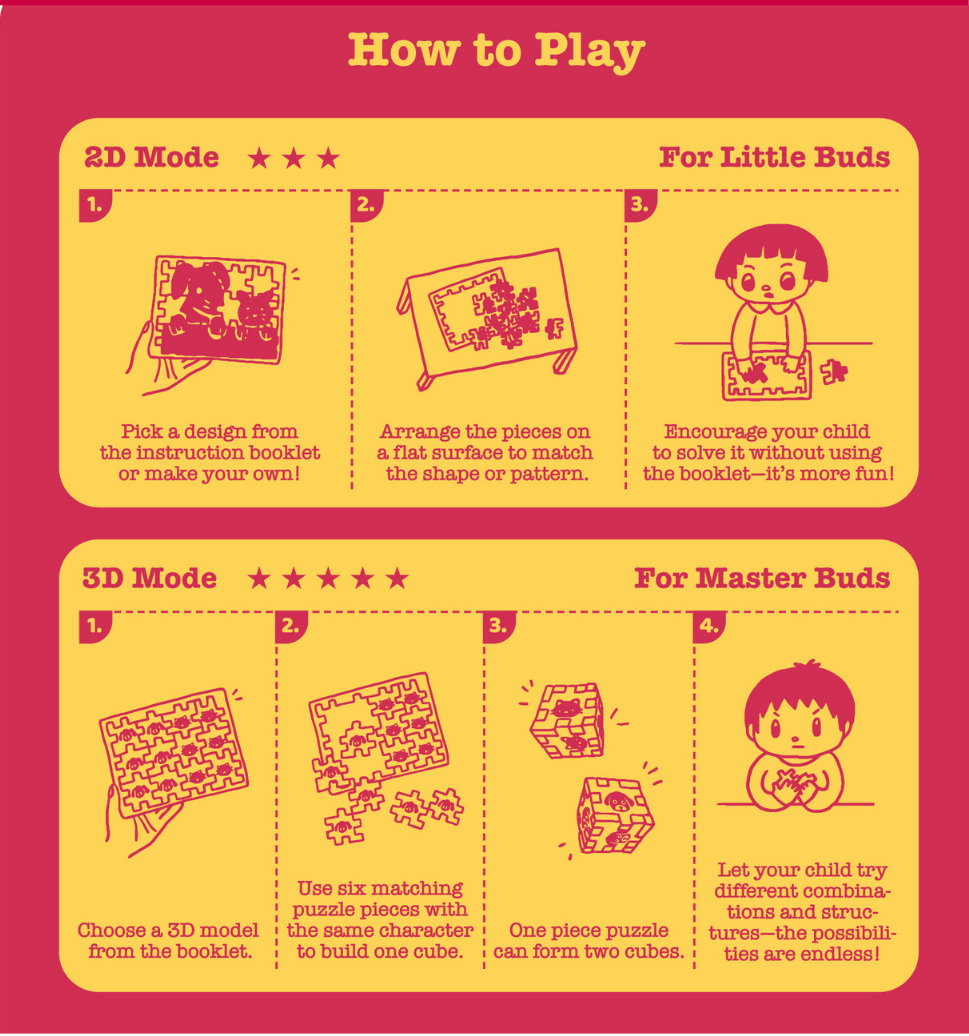 How to Play

2D Mode ★★★

For Little Buds

1.

Pick a design from the instruction booklet or make your own!

2.

Arrange the pieces on a flat surface to match the shape or pattern.

3.

Encourage your child to solve it without using the booklet—it's more fun!

3D Mode ★★★★★

For Master Buds

1.

Choose a 3D model from the booklet.

2.

Use six matching puzzle pieces with the same character to build one cube.

3.

One piece puzzle can form two cubes.

4.

Let your child try different combinations and structures—the possibilities are endless!